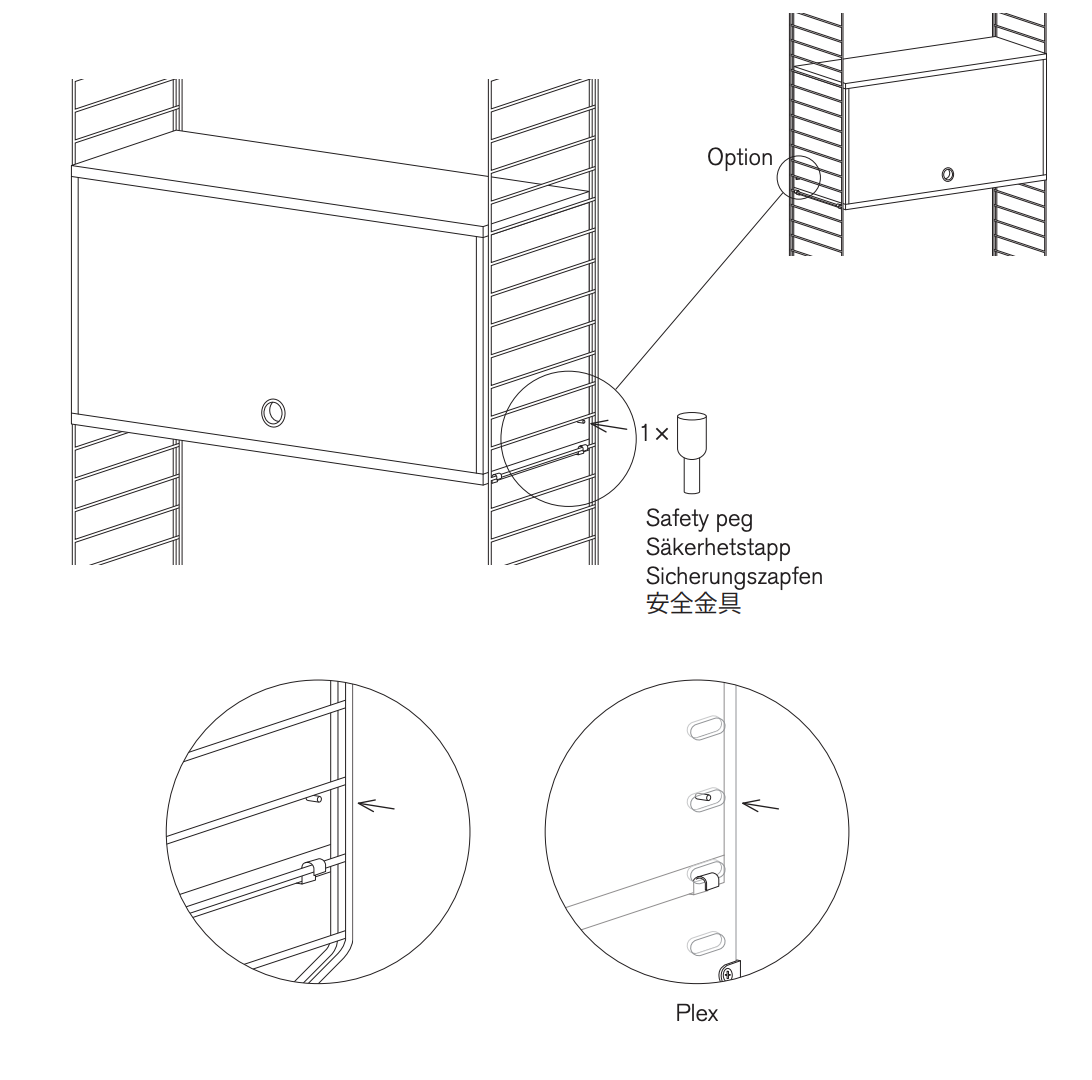 Option

1 ×

Safety peg
Säkerhetstapp
Sicherungszapfen
安全金具

Plex